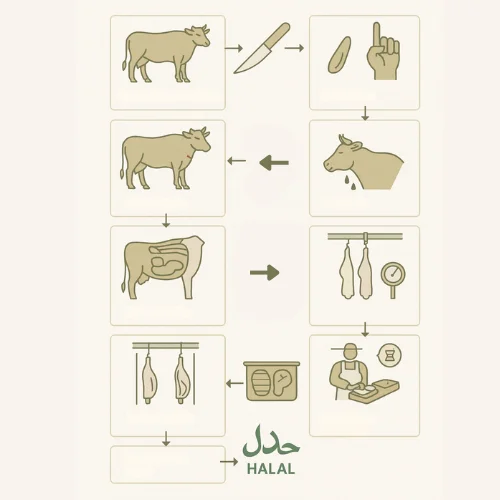 حلال
HALAL