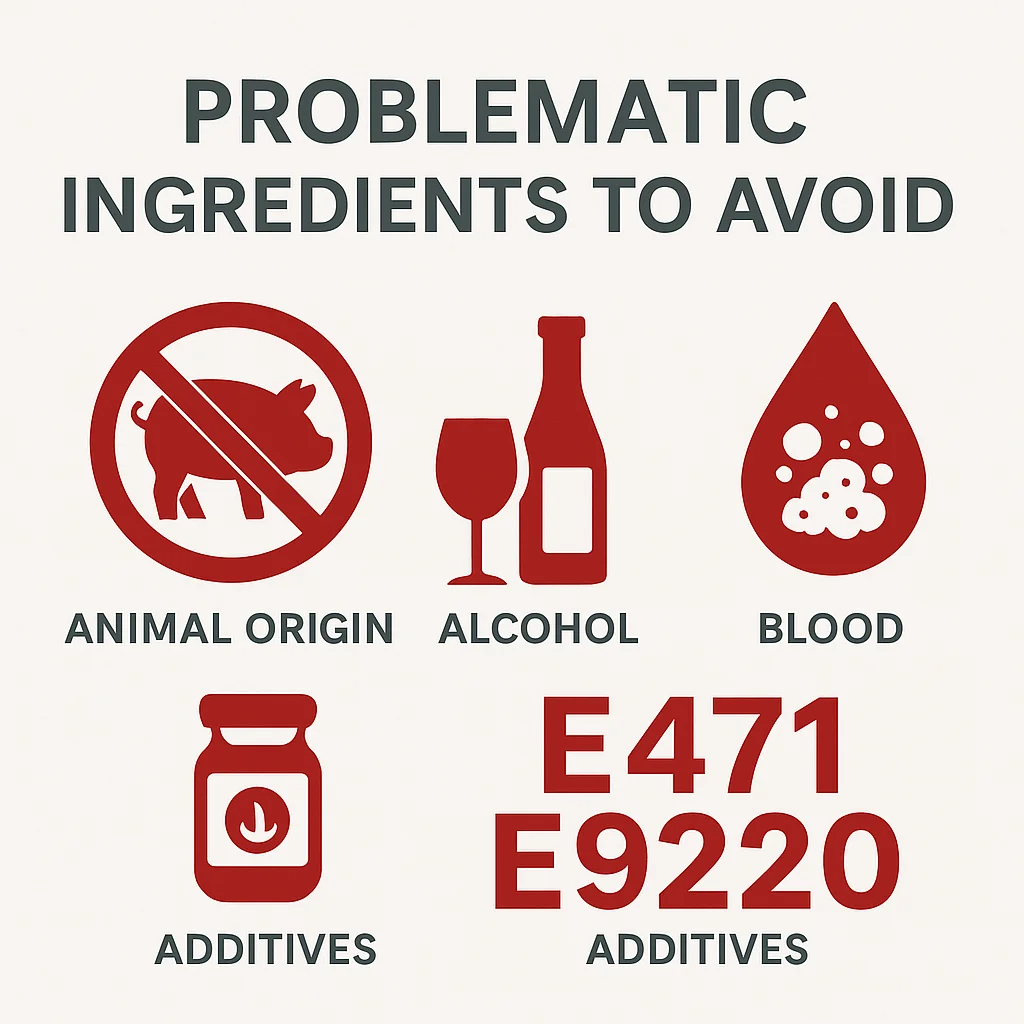 PROBLEMATIC INGREDIENTS TO AVOID

ANIMAL ORIGIN

ALCOHOL

BLOOD

ADDITIVES

E471
E9220
ADDITIVES